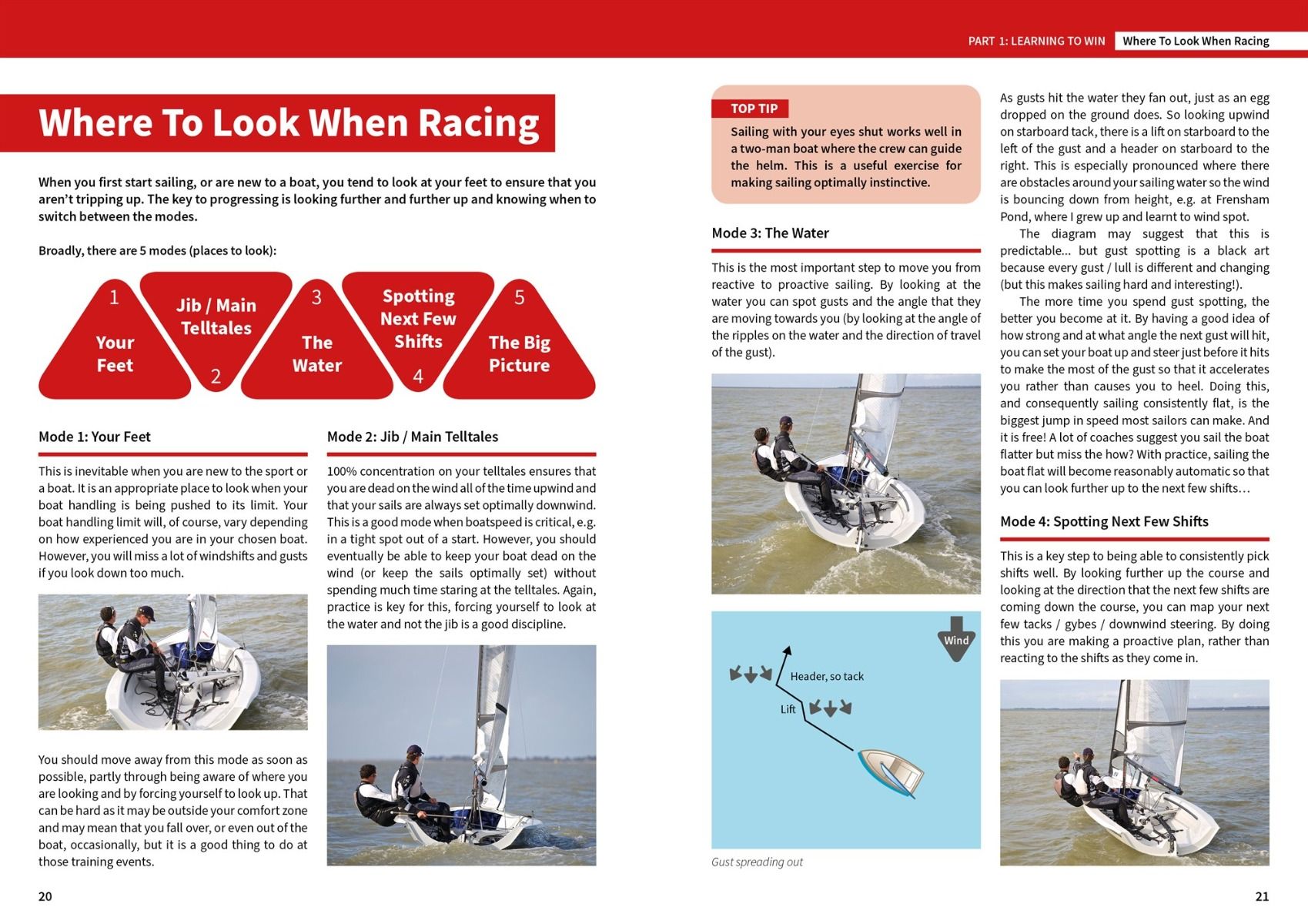 PART 1: LEARNING TO WIN Where To Look When Racing

Where To Look When Racing

When you first start sailing, or are new to a boat, you tend to look at your feet to ensure that you aren't tripping up. The key to progressing is looking further and further up and knowing when to switch between the modes.

Broadly, there are 5 modes (places to look):

1 Your Feet

Jib / Main Telltales 2

3 The Water

Spotting Next Few Shifts 4

5 The Big Picture

Mode 1: Your Feet

This is inevitable when you are new to the sport or a boat. It is an appropriate place to look when your boat handling is being pushed to its limit. Your boat handling limit will, of course, vary depending on how experienced you are in your chosen boat. However, you will miss a lot of windshifts and gusts if you look down too much.

You should move away from this mode as soon as possible, partly through being aware of where you are looking and by forcing yourself to look up. That can be hard as it may be outside your comfort zone and may mean that you fall over, or even out of the boat, occasionally, but it is a good thing to do at those training events.

Mode 2: Jib / Main Telltales

100% concentration on your telltales ensures that you are dead on the wind all of the time upwind and that your sails are always set optimally downwind. This is a good mode when boatspeed is critical, e.g. in a tight spot out of a start. However, you should eventually be able to keep your boat dead on the wind (or keep the sails optimally set) without spending much time staring at the telltales. Again, practice is key for this, forcing yourself to look at the water and not the jib is a good discipline.

20

TOP TIP

Sailing with your eyes shut works well in a two-man boat where the crew can guide the helm. This is a useful exercise for making sailing optimally instinctive.

Mode 3: The Water

This is the most important step to move you from reactive to proactive sailing. By looking at the water you can spot gusts and the angle that they are moving towards you (by looking at the angle of the ripples on the water and the direction of travel of the gust).

Wind

Header, so tack

Lift

Gust spreading out

As gusts hit the water they fan out, just as an egg dropped on the ground does. So looking upwind on starboard tack, there is a lift on starboard to the left of the gust and a header on starboard to the right. This is especially pronounced where there are obstacles around your sailing water so the wind is bouncing down from height, e.g. at Frensham Pond, where I grew up and learnt to wind spot.

The diagram may suggest that this is predictable... but gust spotting is a black art because every gust / lull is different and changing (but this makes sailing hard and interesting!).

The more time you spend gust spotting, the better you become at it. By having a good idea of how strong and at what angle the next gust will hit, you can set your boat up and steer just before it hits to make the most of the gust so that it accelerates you rather than causes you to heel. Doing this, and consequently sailing consistently flat, is the biggest jump in speed most sailors can make. And it is free! A lot of coaches suggest you sail the boat flatter but miss the how? With practice, sailing the boat flat will become reasonably automatic so that you can look further up to the next few shifts…

Mode 4: Spotting Next Few Shifts

This is a key step to being able to consistently pick shifts well. By looking further up the course and looking at the direction that the next few shifts are coming down the course, you can map your next few tacks / gybes / downwind steering. By doing this you are making a proactive plan, rather than reacting to the shifts as they come in.

21