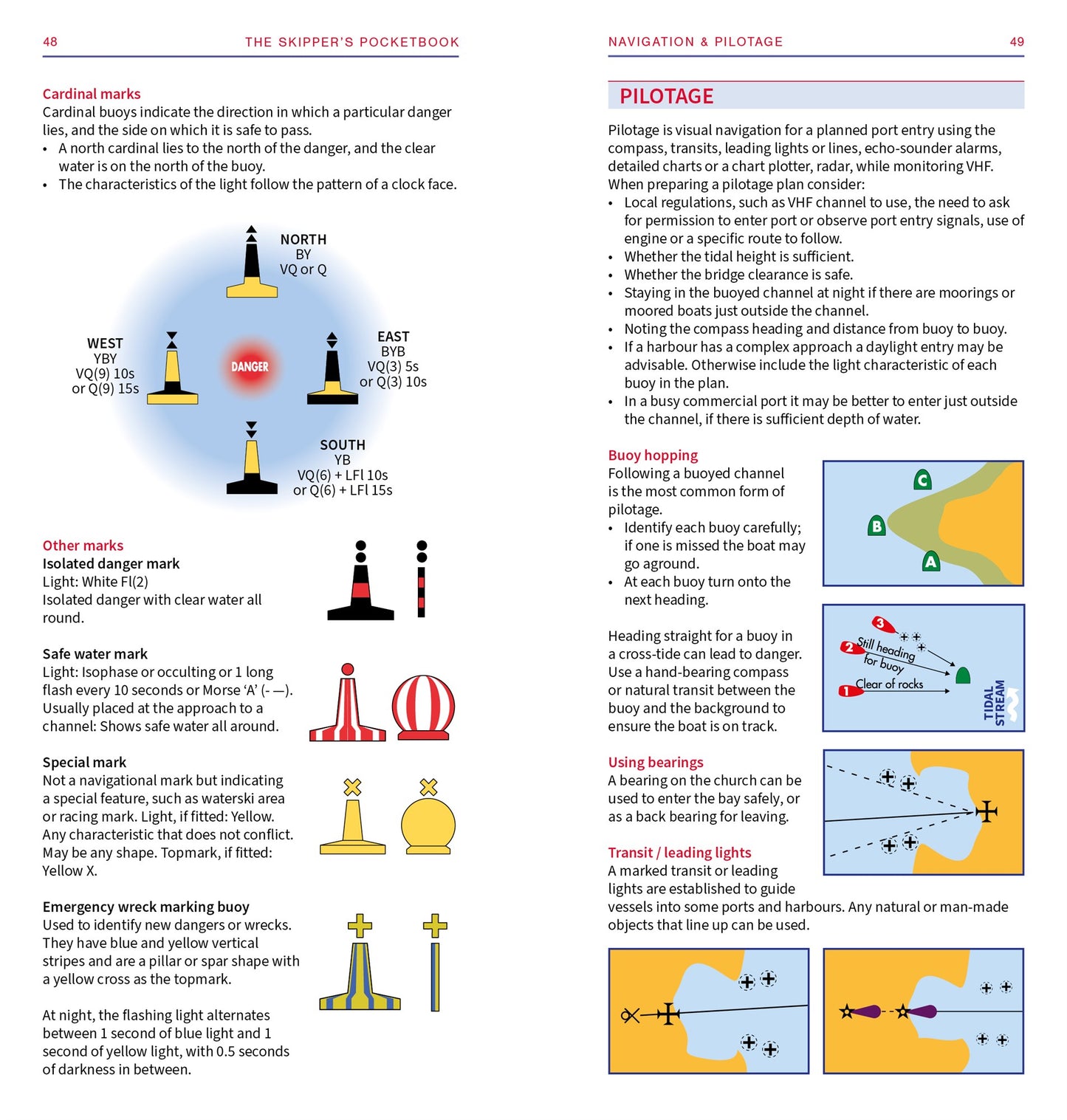 48 THE SKIPPER'S POCKETBOOK

Cardinal marks
Cardinal buoys indicate the direction in which a particular danger lies, and the side on which it is safe to pass.
• A north cardinal lies to the north of the danger, and the clear water is on the north of the buoy.
• The characteristics of the light follow the pattern of a clock face.

NORTH
BY
VQ or Q

WEST
YBY
VQ(9) 10s
or Q(9) 15s

DANGER

EAST
BYB
VQ(3) 5s
or Q(3) 10s

SOUTH
YB
VQ(6) + LFl 10s
or Q(6) + LFl 15s

Other marks
Isolated danger mark
Light: White Fl(2)
Isolated danger with clear water all round.

Safe water mark
Light: Isophase or occulting or 1 long flash every 10 seconds or Morse 'A' (- —). Usually placed at the approach to a channel: Shows safe water all around.

Special mark
Not a navigational mark but indicating a special feature, such as waterski area or racing mark. Light, if fitted: Yellow. Any characteristic that does not conflict. May be any shape. Topmark, if fitted: Yellow X.

Emergency wreck marking buoy
Used to identify new dangers or wrecks. They have blue and yellow vertical stripes and are a pillar or spar shape with a yellow cross as the topmark.

At night, the flashing light alternates between 1 second of blue light and 1 second of yellow light, with 0.5 seconds of darkness in between.

NAVIGATION & PILOTAGE 49

PILOTAGE
Pilotage is visual navigation for a planned port entry using the compass, transits, leading lights or lines, echo-sounder alarms, detailed charts or a chart plotter, radar, while monitoring VHF. When preparing a pilotage plan consider:
• Local regulations, such as VHF channel to use, the need to ask for permission to enter port or observe port entry signals, use of engine or a specific route to follow.
• Whether the tidal height is sufficient.
• Whether the bridge clearance is safe.
• Staying in the buoyed channel at night if there are moorings or moored boats just outside the channel.
• Noting the compass heading and distance from buoy to buoy.
• If a harbour has a complex approach a daylight entry may be advisable. Otherwise include the light characteristic of each buoy in the plan.
• In a busy commercial port it may be better to enter just outside the channel, if there is sufficient depth of water.

Buoy hopping
Following a buoyed channel is the most common form of pilotage.
• Identify each buoy carefully; if one is missed the boat may go aground.
• At each buoy turn onto the next heading.

C
B
A

Heading straight for a buoy in a cross-tide can lead to danger. Use a hand-bearing compass or natural transit between the buoy and the background to ensure the boat is on track.

3
2 Still heading for buoy
1 Clear of rocks
TIDAL STREAM

Using bearings
A bearing on the church can be used to enter the bay safely, or as a back bearing for leaving.

Transit / leading lights
A marked transit or leading lights are established to guide vessels into some ports and harbours. Any natural or man-made objects that line up can be used.